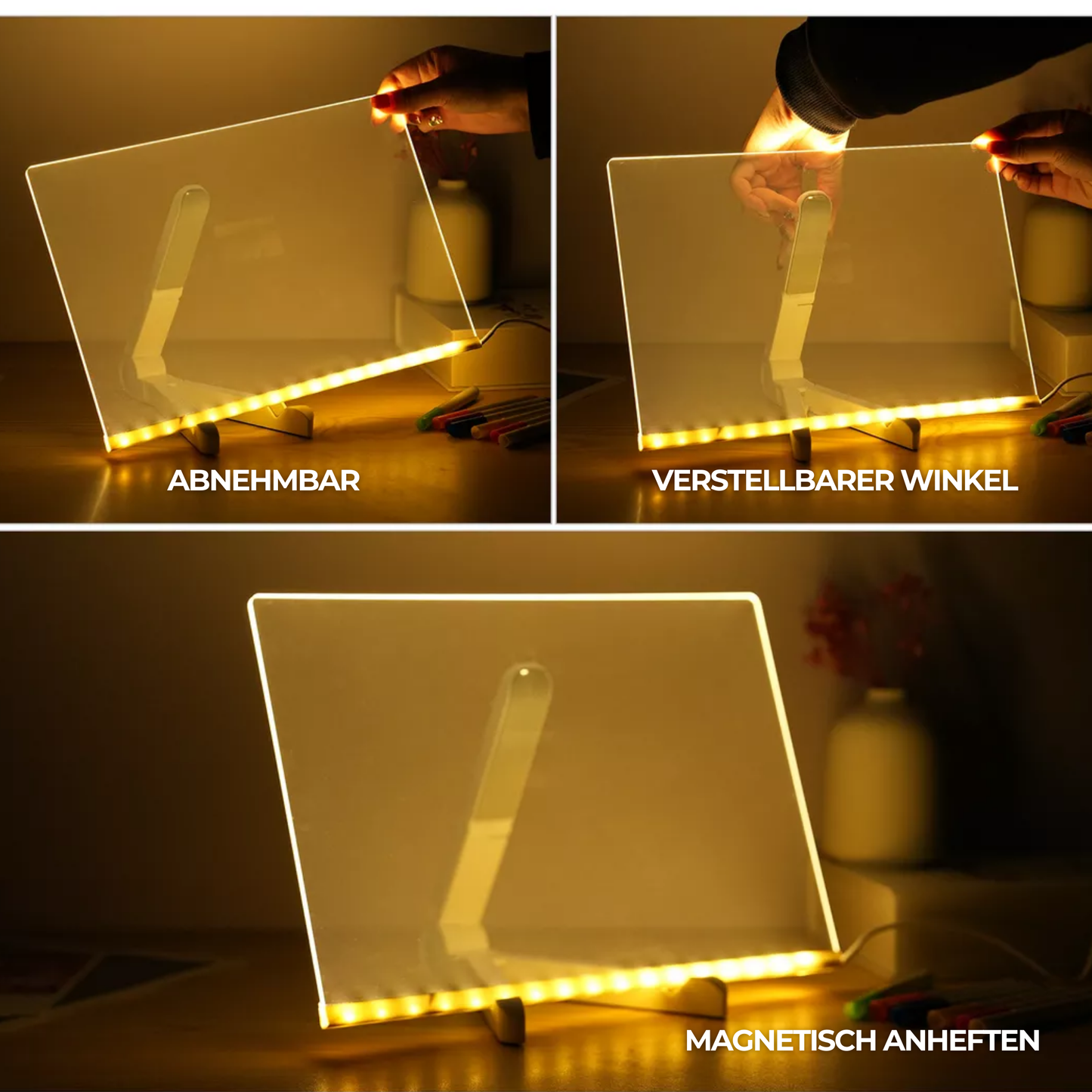 ABNEHMBAR

VERSTELLBARER WINKEL

MAGNETISCH ANHEFTEN