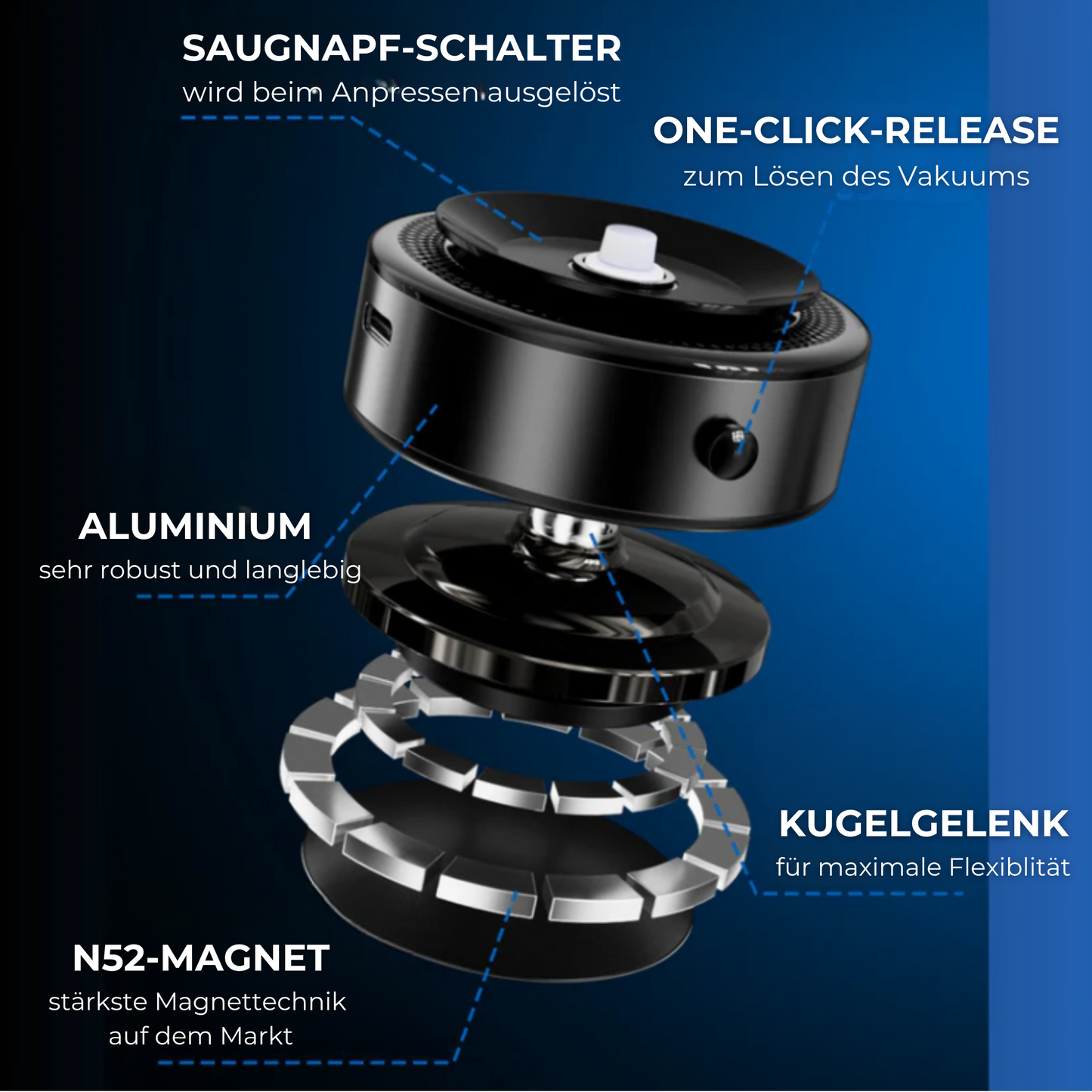 SAUGNAPF-SCHALTER
wird beim Anpressen ausgelöst

ONE-CLICK-RELEASE
zum Lösen des Vakuums

ALUMINIUM
sehr robust und langlebig

KUGELGELENK
für maximale Flexiblität

N52-MAGNET
stärkste Magnettechnik auf dem Markt